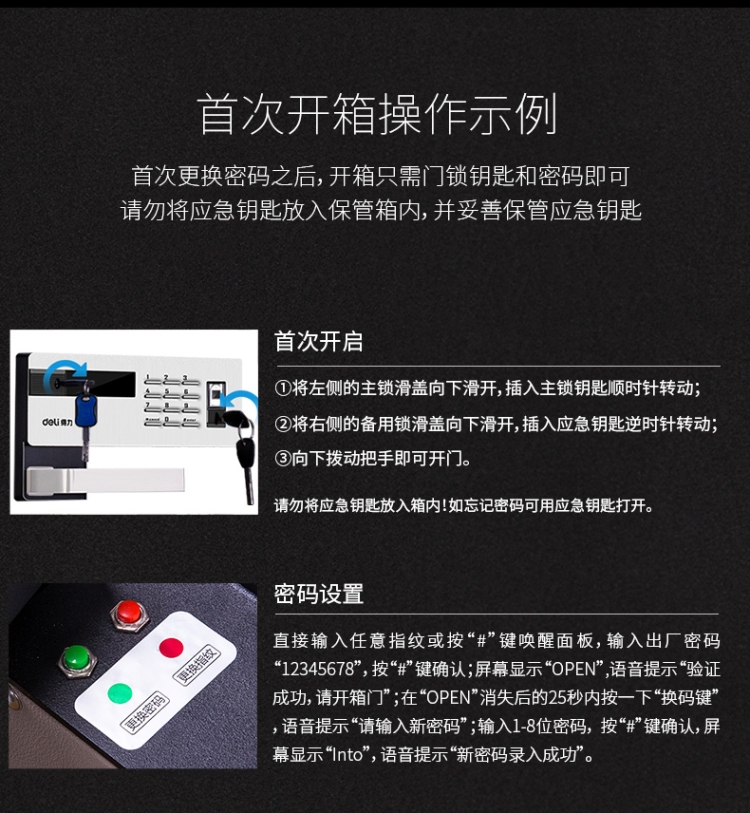 首次开箱操作示例

首次更换密码之后，开箱只需门锁钥匙和密码即可
请勿将应急钥匙放入保管箱内，并妥善保管应急钥匙

deli 得力

首次开启

①将左侧的主锁滑盖向下滑开，插入主锁钥匙顺时针转动；
②将右侧的备用锁滑盖向下滑开，插入应急钥匙逆时针转动；
③向下拨动把手即可开门。

请勿将应急钥匙放入箱内！如忘记密码可用应急钥匙打开。

更换指纹
更换密码

密码设置

直接输入任意指纹或按“#”键唤醒面板，输入出厂密码“12345678”，按“#”键确认；屏幕显示“OPEN”，语音提示“验证成功，请开箱门”；在“OPEN”消失后的25秒内按一下“换码键”，语音提示“请输入新密码”；输入1-8位密码，按“#”键确认，屏幕显示“Into”，语音提示“新密码录入成功”。