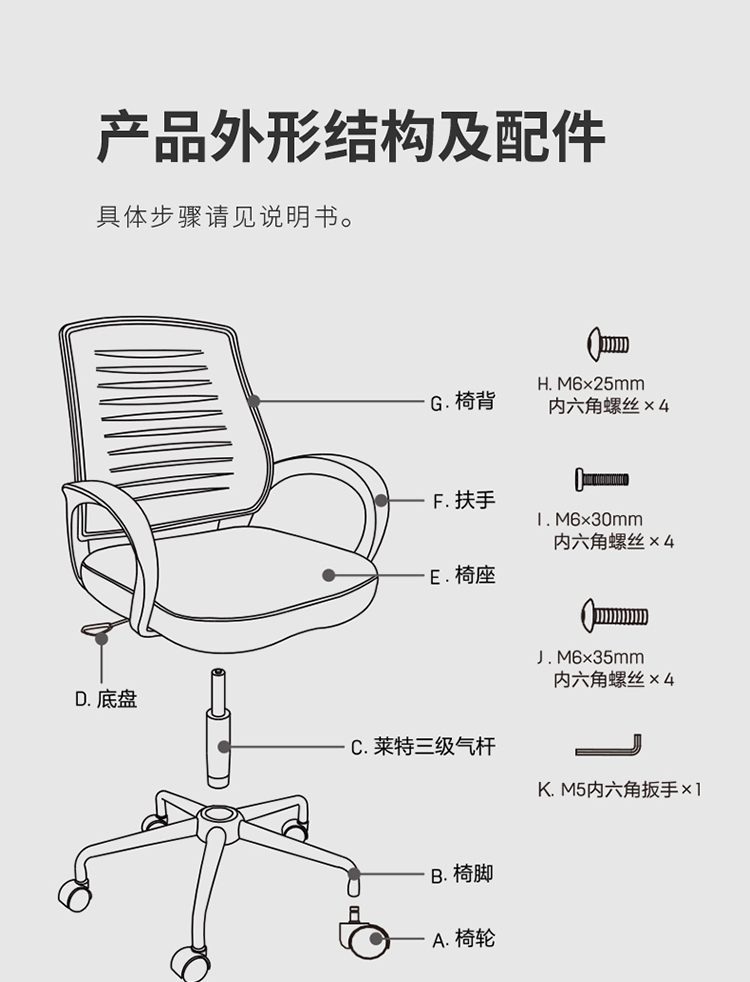 产品外形结构及配件

具体步骤请见说明书。

G. 椅背

F. 扶手

E. 椅座

D. 底盘

C. 莱特三级气杆

B. 椅脚

A. 椅轮

H. M6×25mm
内六角螺丝 × 4

I. M6×30mm
内六角螺丝 × 4

J. M6×35mm
内六角螺丝 × 4

K. M5内六角扳手×1