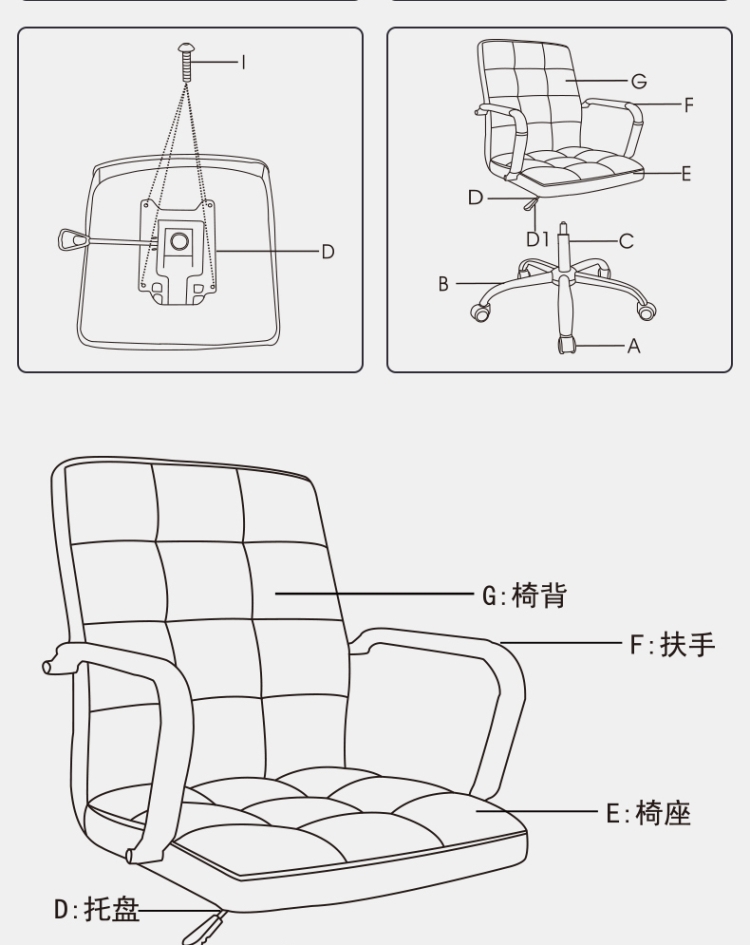 I

D

G

F

E

D

D1

C

B

A

G:椅背

F:扶手

E:椅座

D:托盘