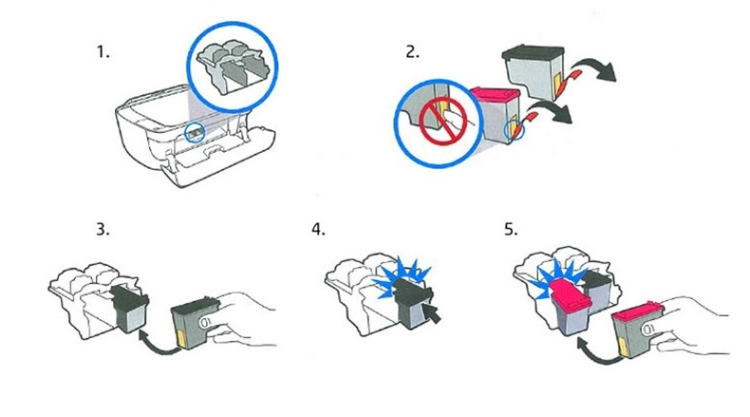 1.

2.

3.

4.

5.