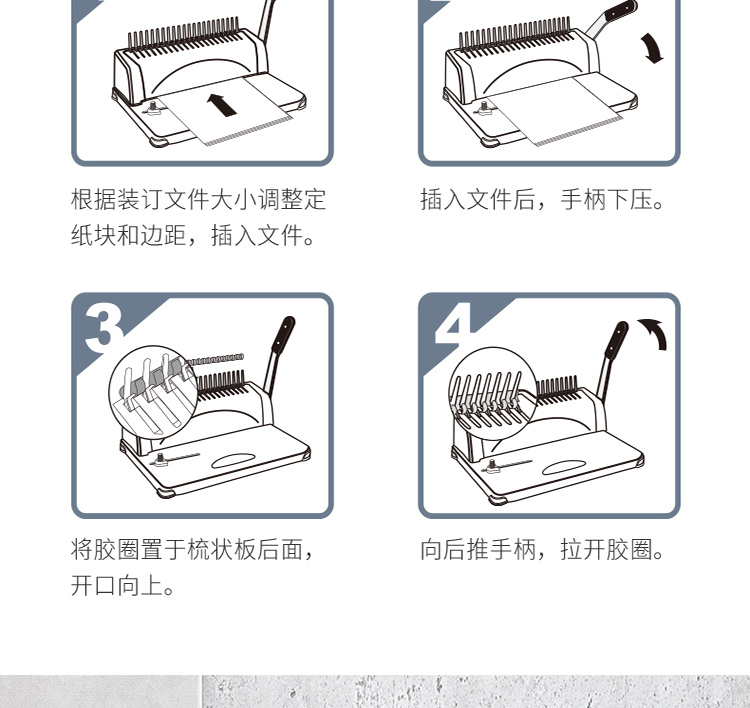 根据装订文件大小调整定纸块和边距，插入文件。

插入文件后，手柄下压。

3

将胶圈置于梳状板后面，开口向上。

4

向后推手柄，拉开胶圈。