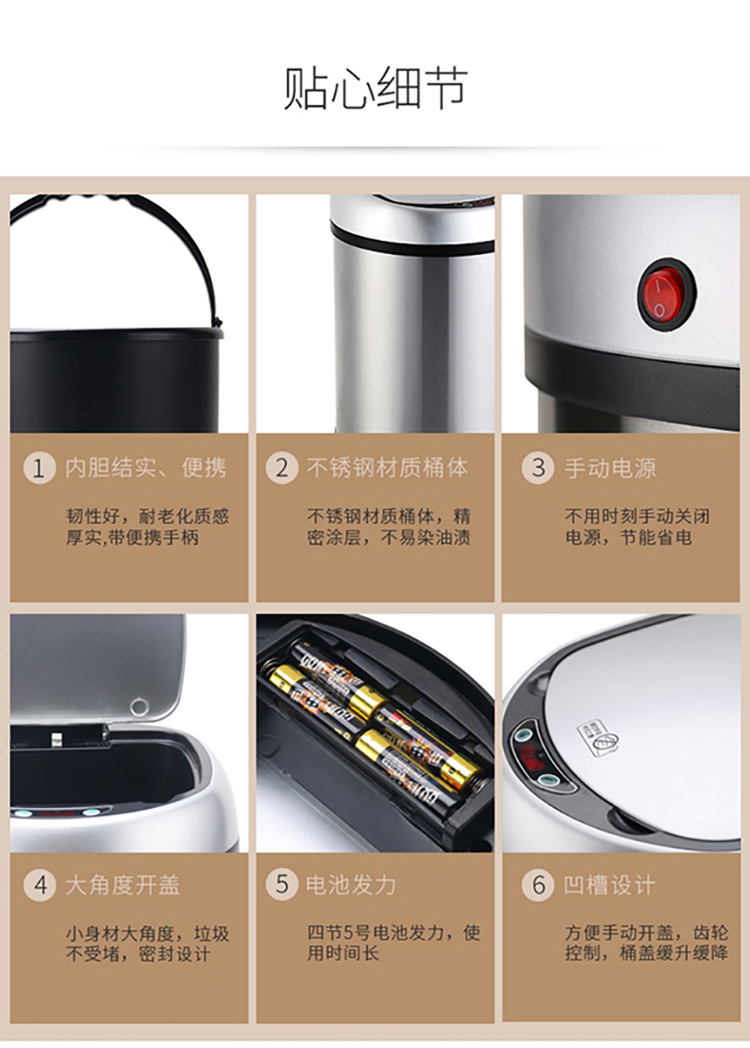 贴心细节

1 内胆结实、便携

韧性好，耐老化质感厚实，带便携手柄

2 不锈钢材质桶体

不锈钢材质桶体，精密涂层，不易染油渍

3 手动电源

不用时刻手动关闭电源，节能省电

4 大角度开盖

小身材大角度，垃圾不受堵，密封设计

5 电池发力

四节5号电池发力，使用时间长

6 凹槽设计

方便手动开盖，齿轮控制，桶盖缓升缓降