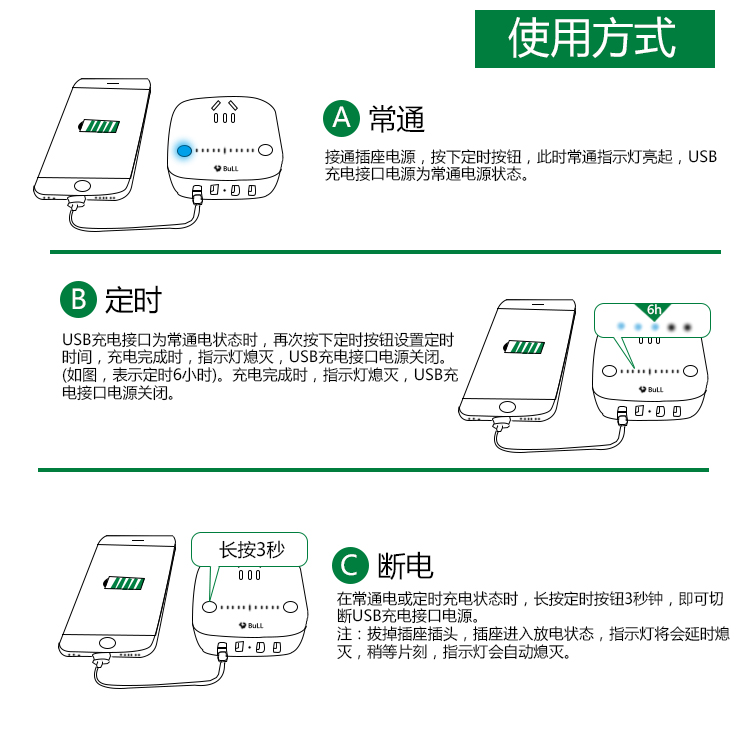 使用方式

BuLL

A 常通

接通插座电源，按下定时按钮，此时常通指示灯亮起，USB充电接口电源为常通电源状态。

B 定时

USB充电接口为常通电状态时，再次按下定时按钮设置定时时间，充电完成时，指示灯熄灭，USB充电接口电源关闭。(如图，表示定时6小时)。充电完成时，指示灯熄灭，USB充电接口电源关闭。

6h

BuLL

长按3秒

BuLL

C 断电

在常通电或定时充电状态时，长按定时按钮3秒钟，即可切断USB充电接口电源。
注：拔掉插座插头，插座进入放电状态，指示灯将会延时熄灭，稍等片刻，指示灯会自动熄灭。