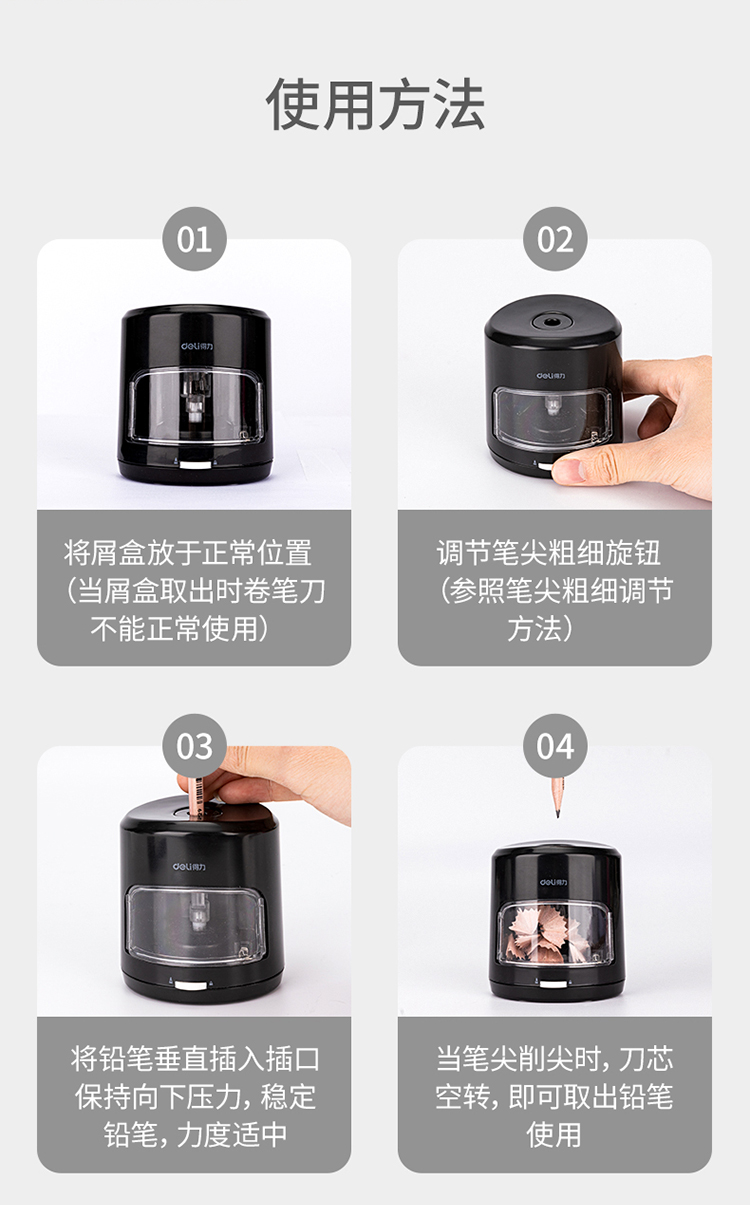 使用方法

01

deli得力

将屑盒放于正常位置（当屑盒取出时卷笔刀不能正常使用）

02

deli得力

调节笔尖粗细旋钮（参照笔尖粗细调节方法）

03

deli得力

将铅笔垂直插入插口保持向下压力，稳定铅笔，力度适中

04

deli得力

当笔尖削尖时，刀芯空转，即可取出铅笔使用