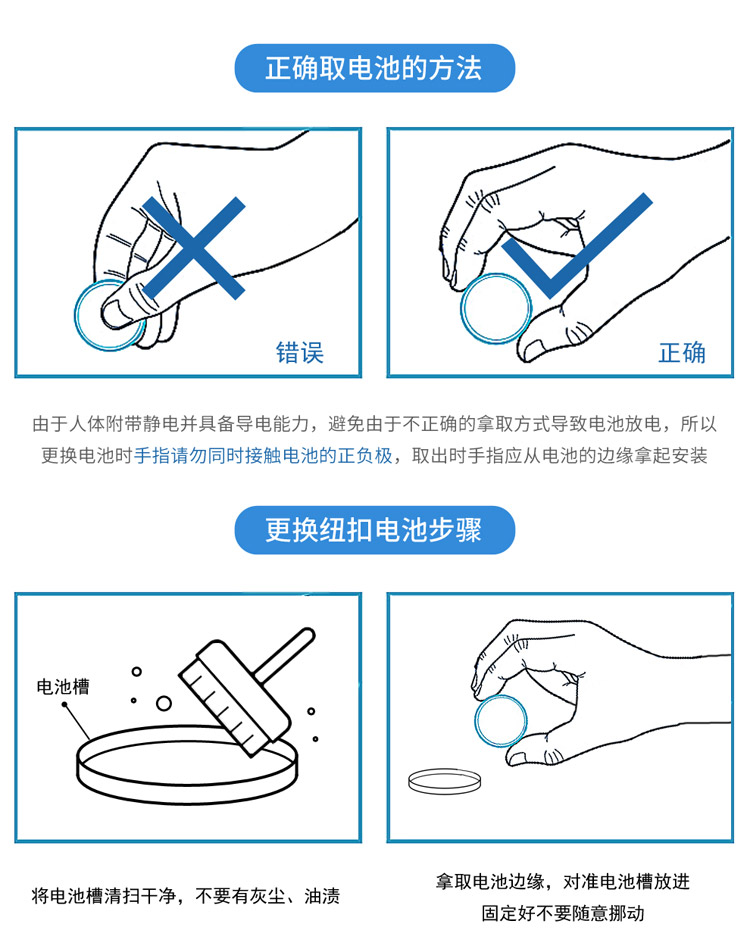 正确取电池的方法

错误

正确

由于人体附带静电并具备导电能力，避免由于不正确的拿取方式导致电池放电，所以更换电池时手指请勿同时接触电池的正负极，取出时手指应从电池的边缘拿起安装

更换纽扣电池步骤

电池槽

将电池槽清扫干净，不要有灰尘、油渍

拿取电池边缘，对准电池槽放进固定好不要随意挪动