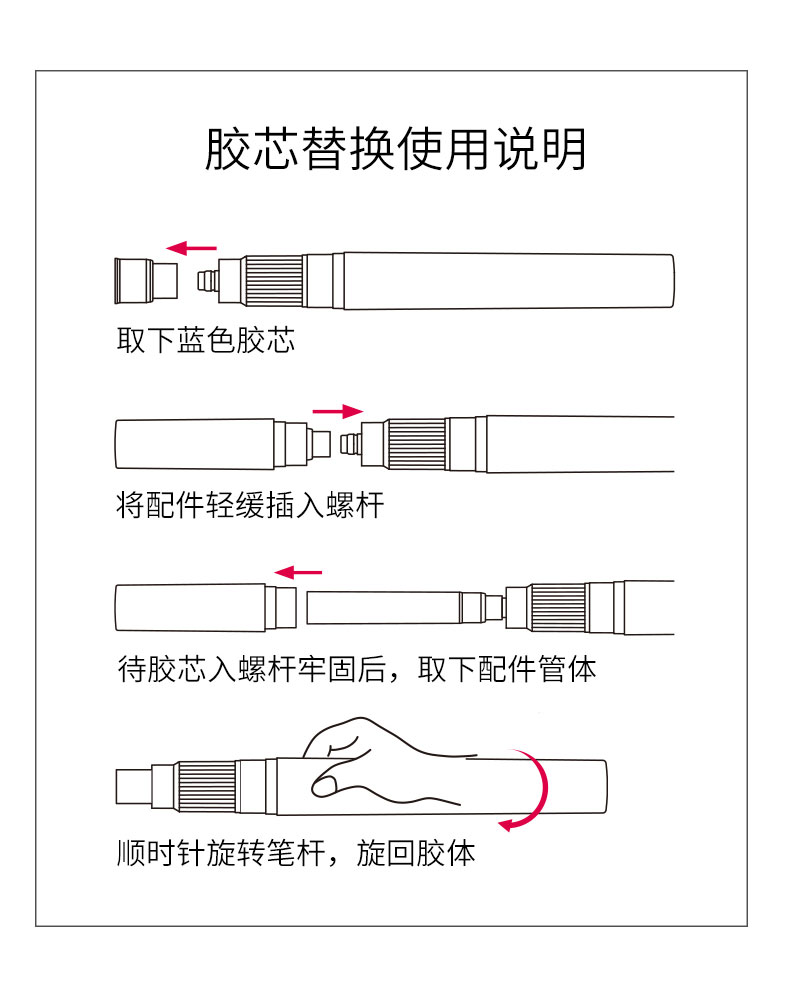 胶芯替换使用说明

取下蓝色胶芯

将配件轻缓插入螺杆

待胶芯入螺杆牢固后，取下配件管体

顺时针旋转笔杆，旋回胶体