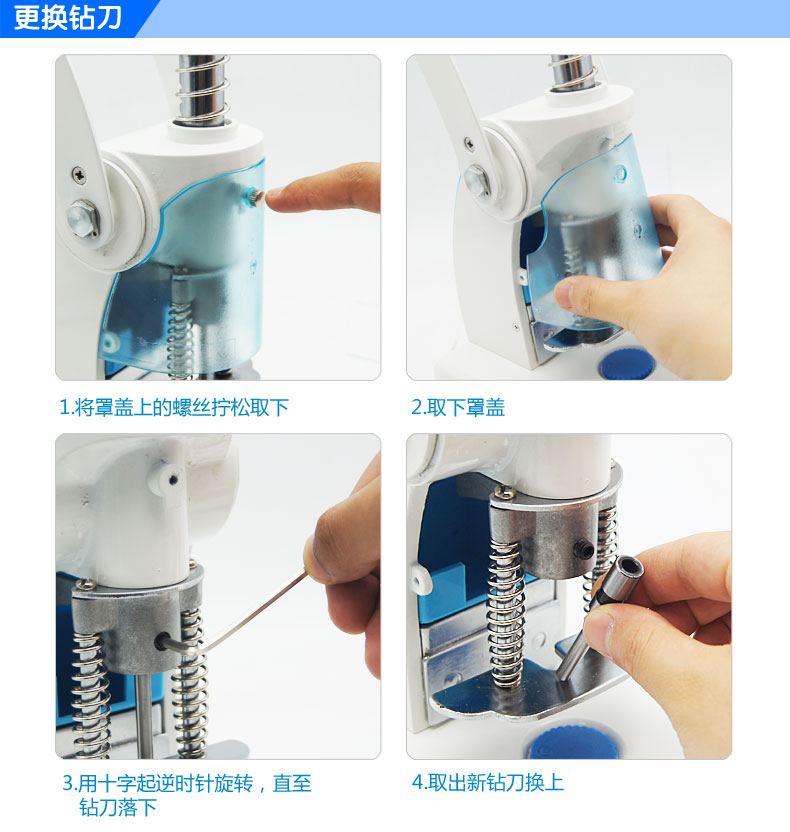 更换钻刀

1.将罩盖上的螺丝拧松取下

2.取下罩盖

3.用十字起逆时针旋转，直至钻刀落下

4.取出新钻刀换上