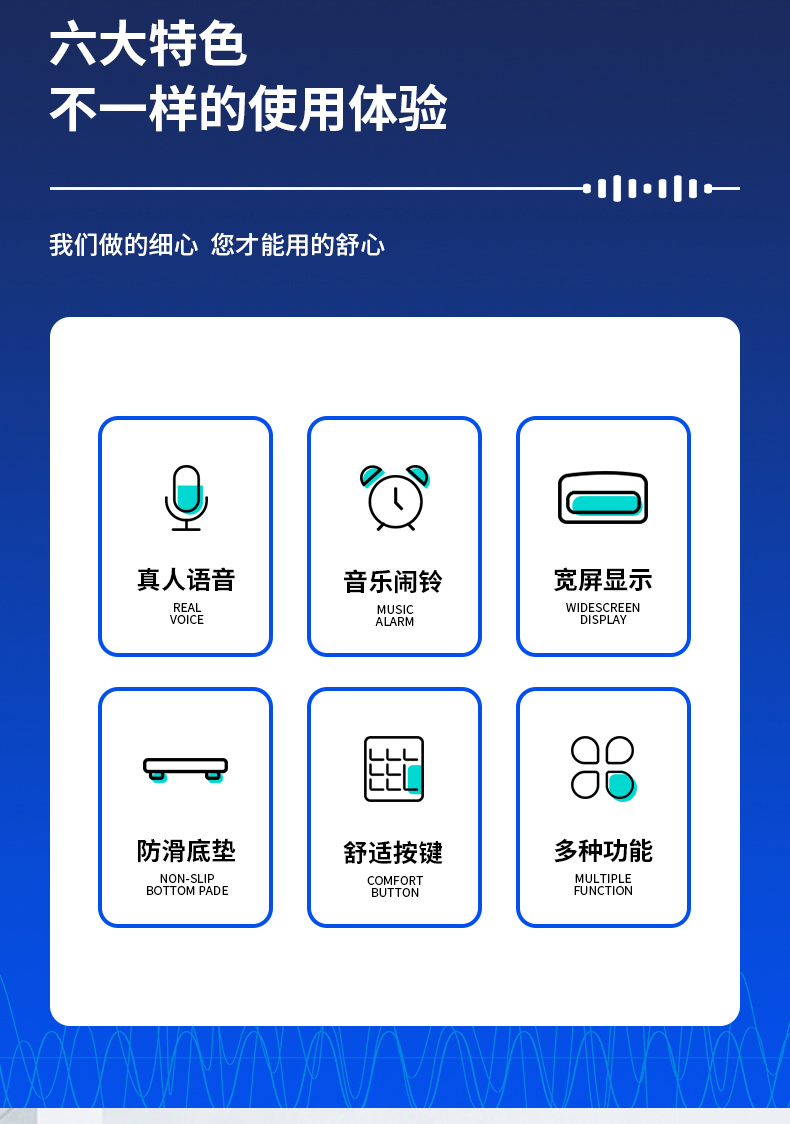 六大特色
不一样的使用体验

我们做的细心 您才能用的舒心

真人语音
REAL
VOICE

音乐闹铃
MUSIC
ALARM

宽屏显示
WIDESCREEN
DISPLAY

防滑底垫
NON-SLIP
BOTTOM PADE

舒适按键
COMFORT
BUTTON

多种功能
MULTIPLE
FUNCTION