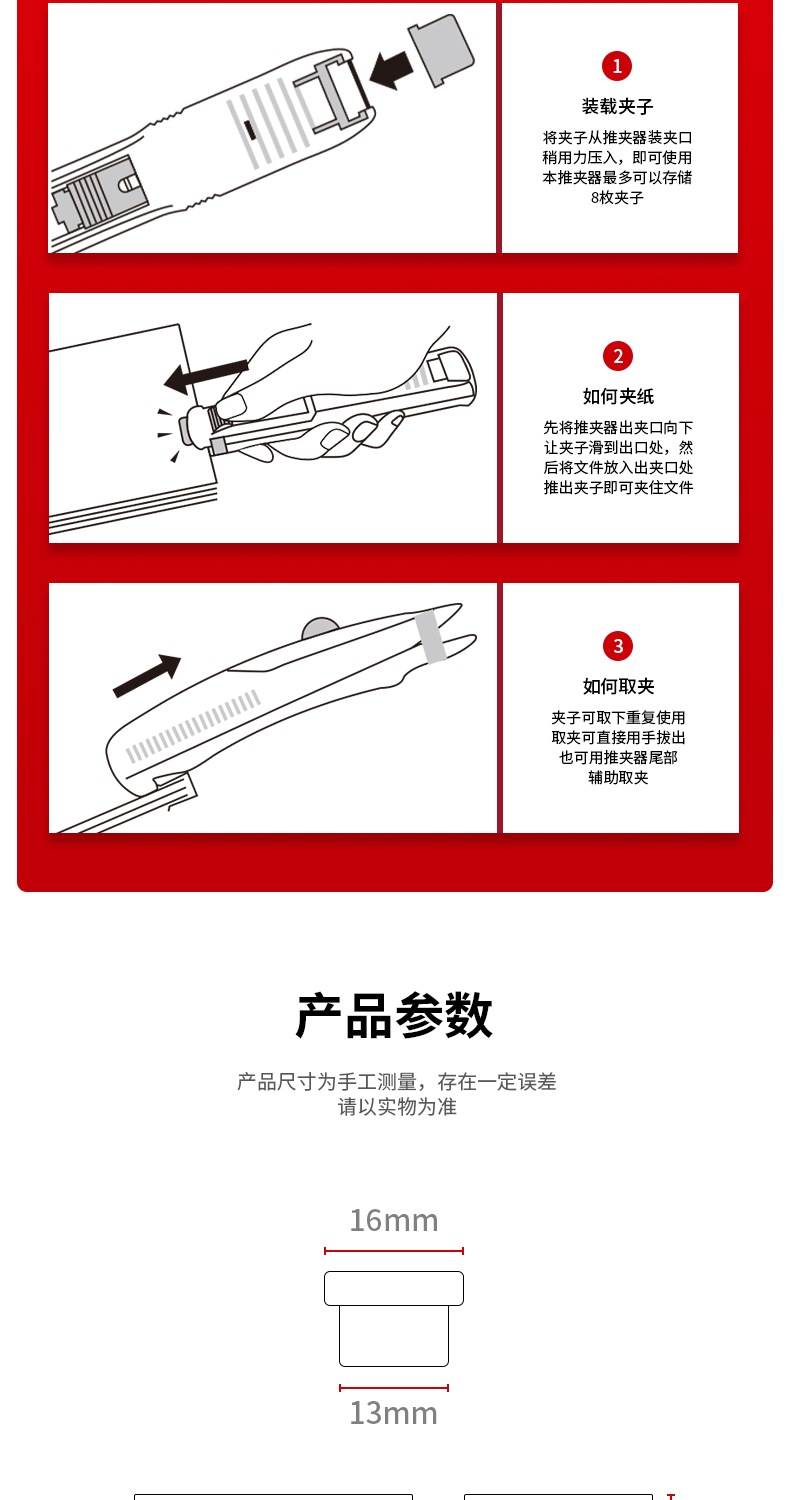 1

装载夹子

将夹子从推夹器装夹口稍用力压入，即可使用本推夹器最多可以存储8枚夹子

2

如何夹纸

先将推夹器出夹口向下让夹子滑到出口处，然后将文件放入出夹口处推出夹子即可夹住文件

3

如何取夹

夹子可取下重复使用取夹可直接用手拔出也可用推夹器尾部辅助取夹

产品参数

产品尺寸为手工测量，存在一定误差
请以实物为准

16mm

13mm