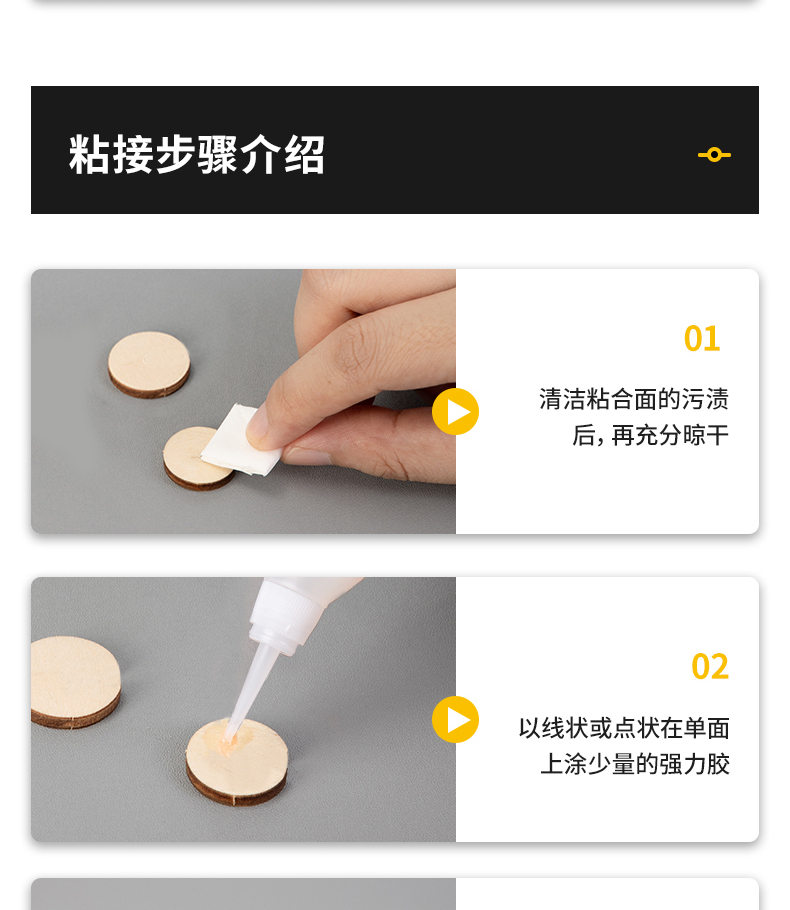 粘接步骤介绍

01

清洁粘合面的污渍后，再充分晾干

02

以线状或点状在单面上涂少量的强力胶