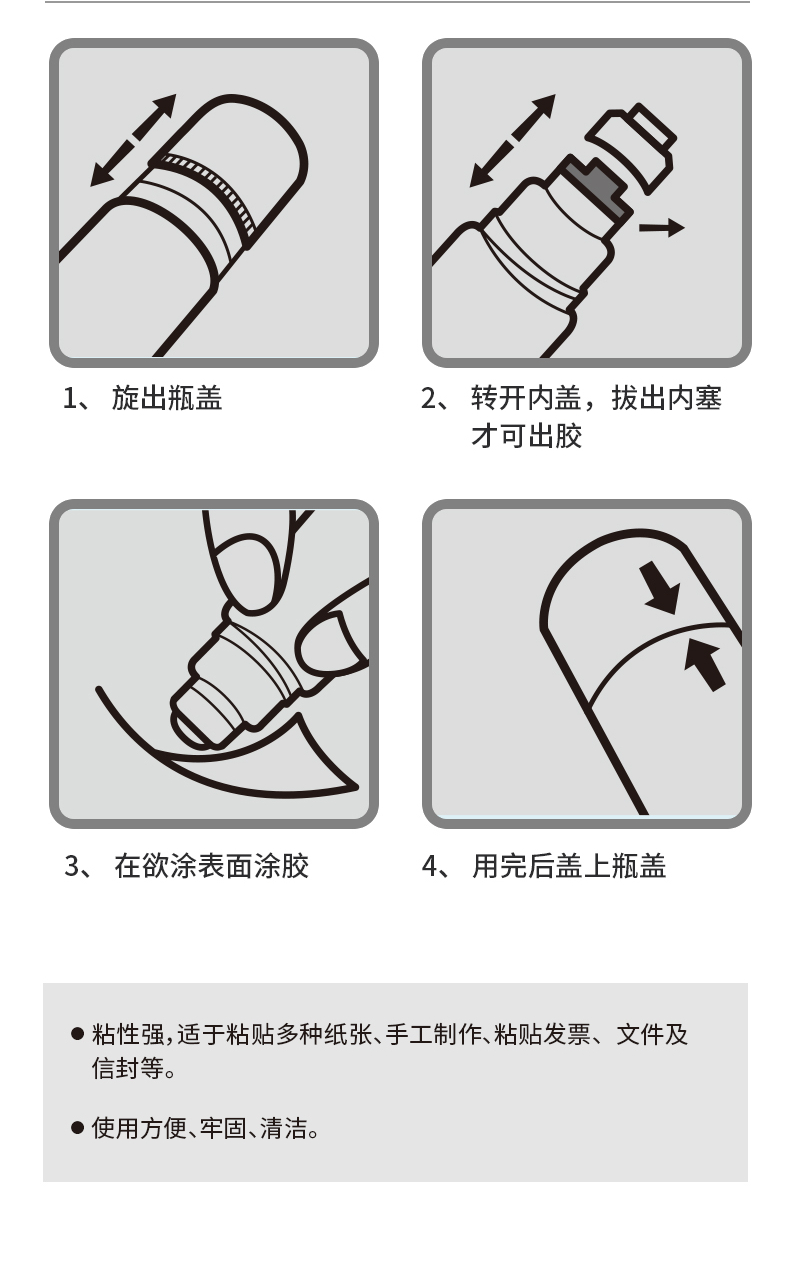 1、 旋出瓶盖

2、 转开内盖，拔出内塞才可出胶

3、 在欲涂表面涂胶

4、 用完后盖上瓶盖

● 粘性强,适于粘贴多种纸张、手工制作、粘贴发票、文件及信封等。

● 使用方便、牢固、清洁。