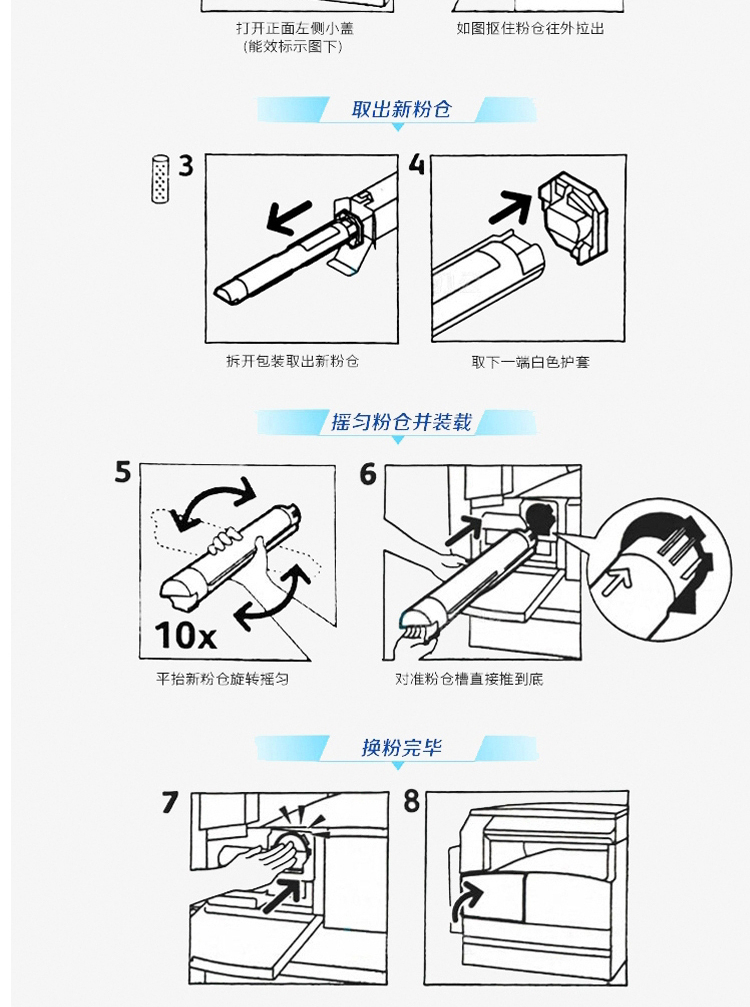 打开正面左侧小盖
(能效标示图下)

如图抠住粉仓往外拉出

取出新粉仓

3

4

拆开包装取出新粉仓

取下一端白色护套

摇匀粉仓并装载

5

10x

6

平抬新粉仓旋转摇匀

对准粉仓槽直接推到底

换粉完毕

7

8