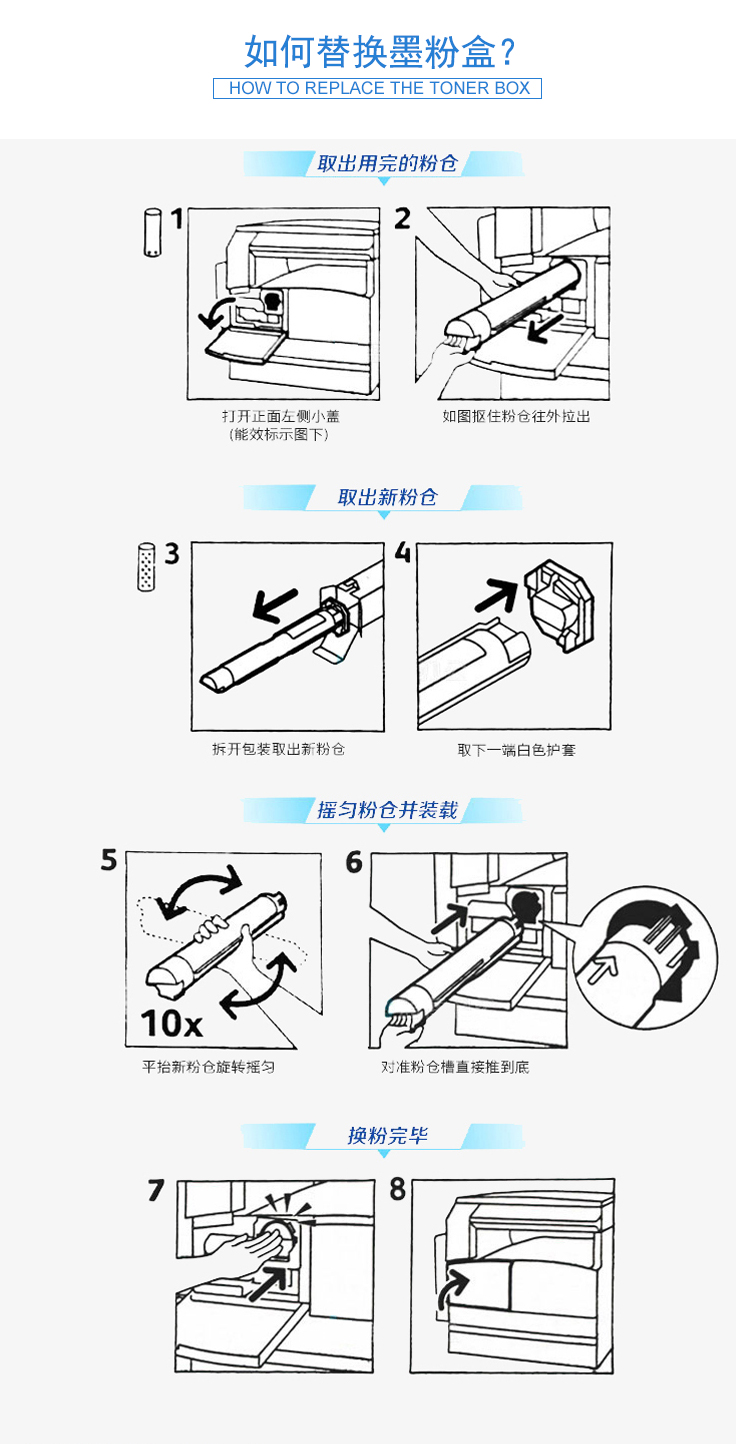 如何替换墨粉盒？

HOW TO REPLACE THE TONER BOX

取出用完的粉仓

1

2

打开正面左侧小盖
（能效标示图下）

如图抠住粉仓往外拉出

取出新粉仓

3

4

拆开包装取出新粉仓

取下一端白色护套

摇匀粉仓并装载

5

6

10x

平抬新粉仓旋转摇匀

对准粉仓槽直接推到底

换粉完毕

7

8