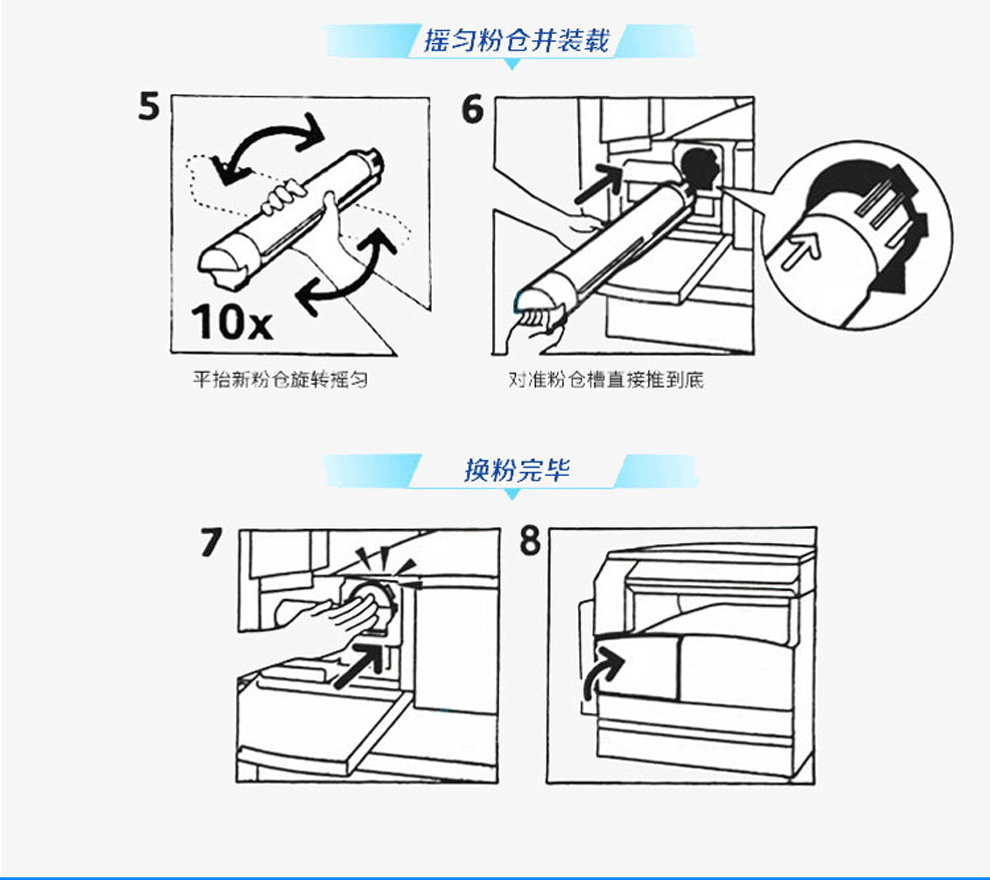 摇匀粉仓并装载

5

10x

平抬新粉仓旋转摇匀

6

对准粉仓槽直接推到底

换粉完毕

7

8